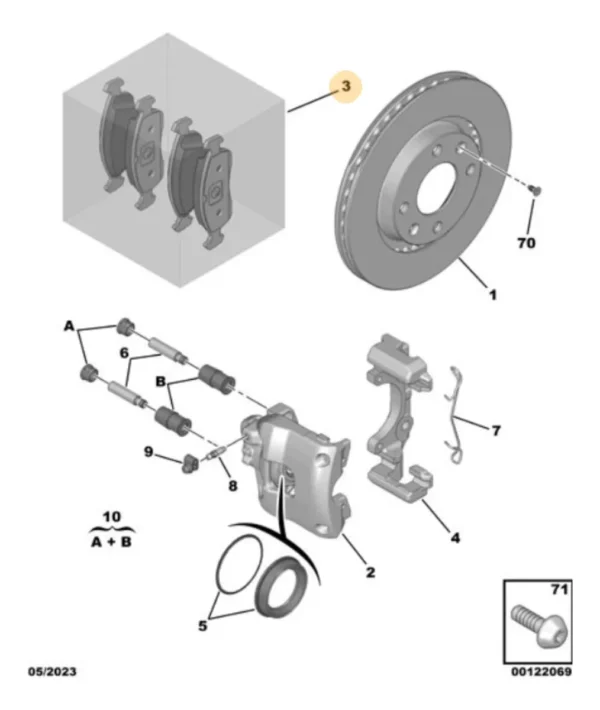 3
70
1
A
6
B
7
9
8
10
A + B
4
2
5
71
05/2023
00122069