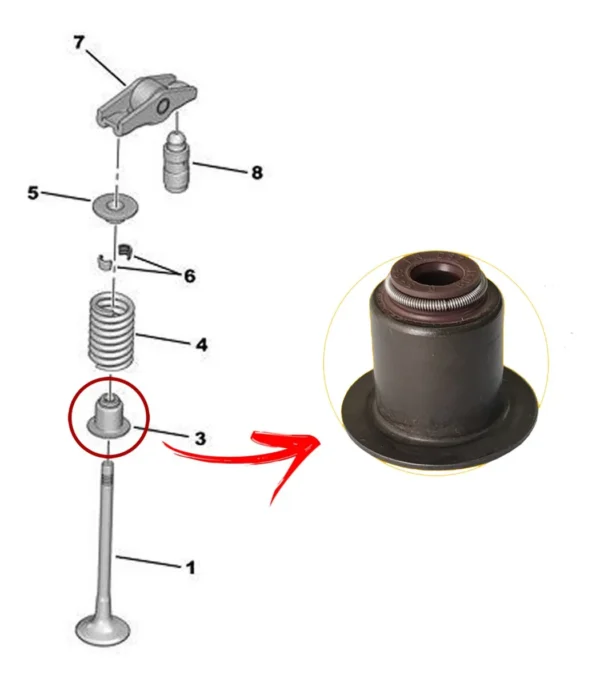 7
8
5
6
4
3
1