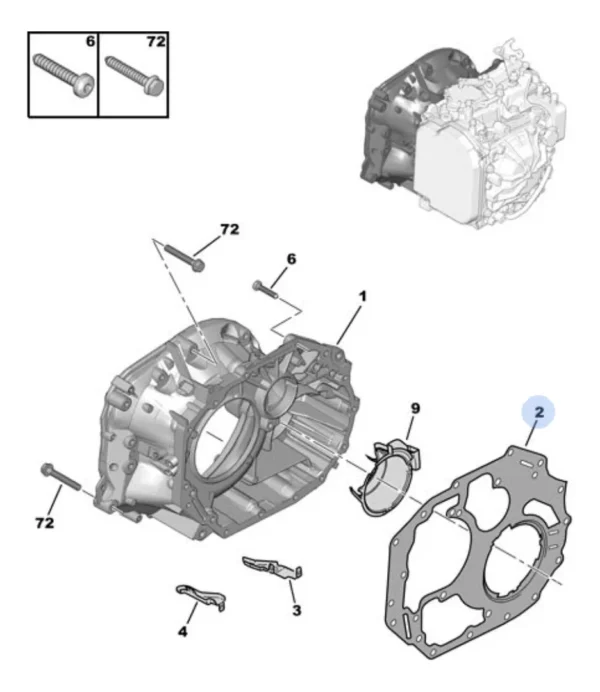 6
72
72
6
1
9
2
72
3
4