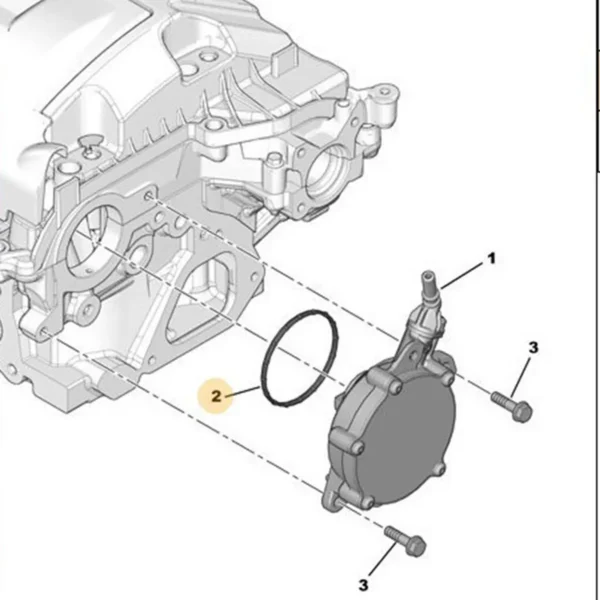 1
3
2
3