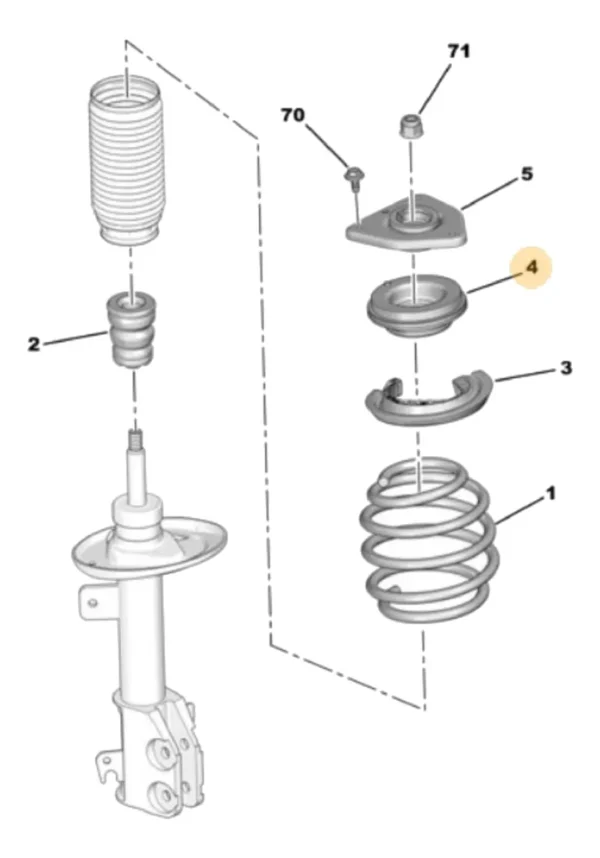 71
70
5
4
2
3
1