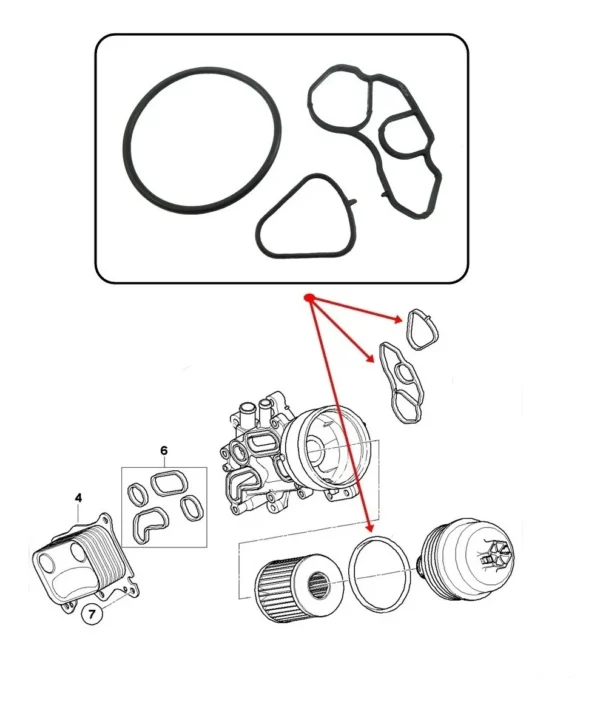 6
4
7