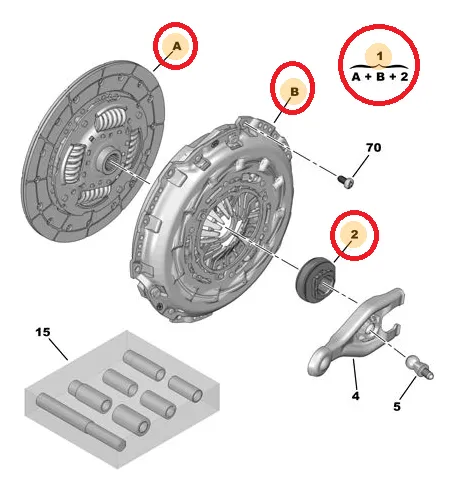 A

1
A + B + 2

B

70

2

15

4

5