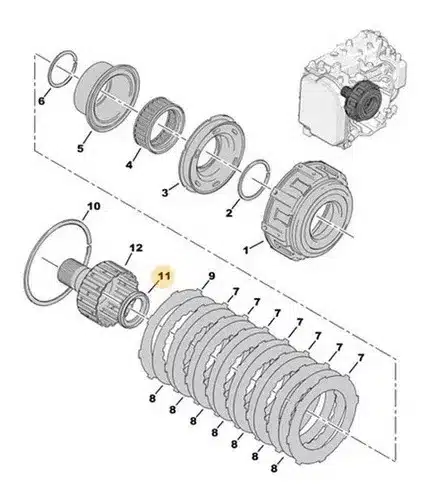 6
5
4
3
2
1
10
12
11
9
7
7
7
7
7
7
7
8
8
8
8
8
8
8