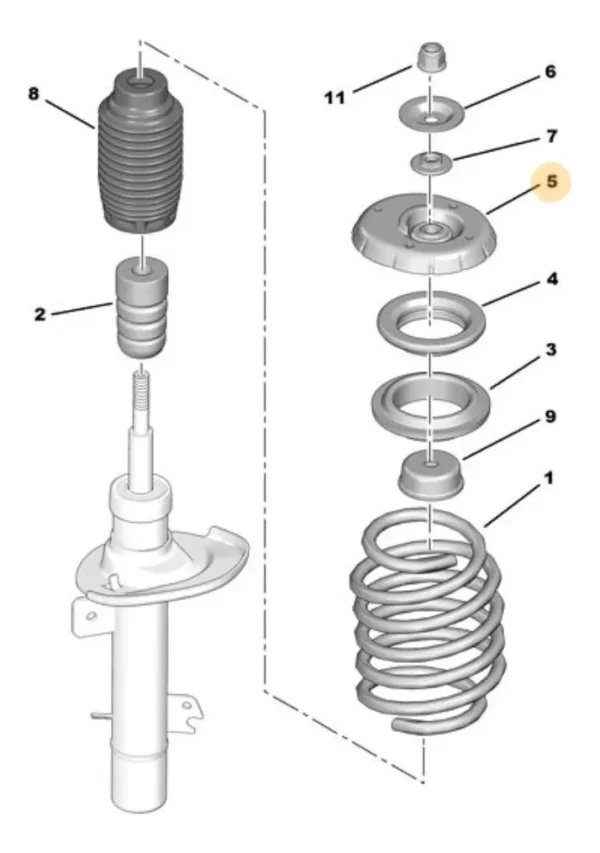 8
2
11
6
7
5
4
3
9
1