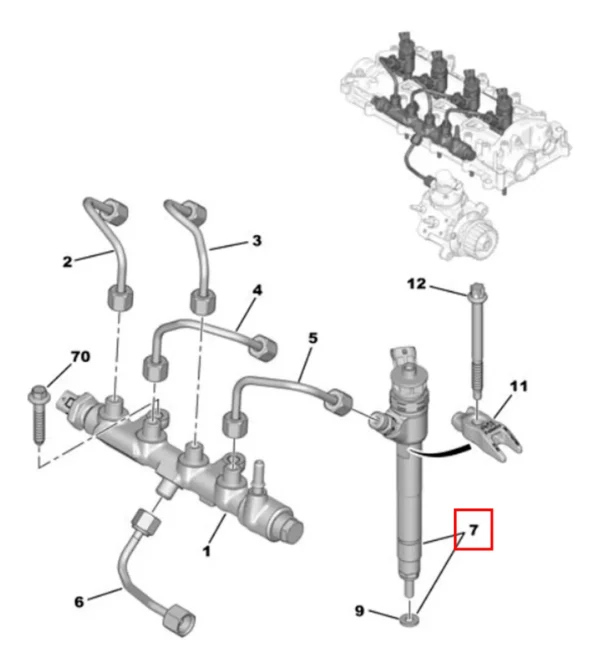 2
3
4
12
70
5
11
1
7
6
9