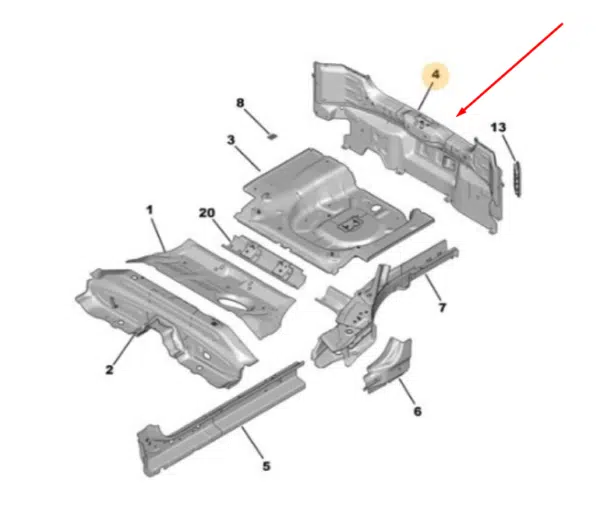 4
8
13
3
1
20
7
2
6
5